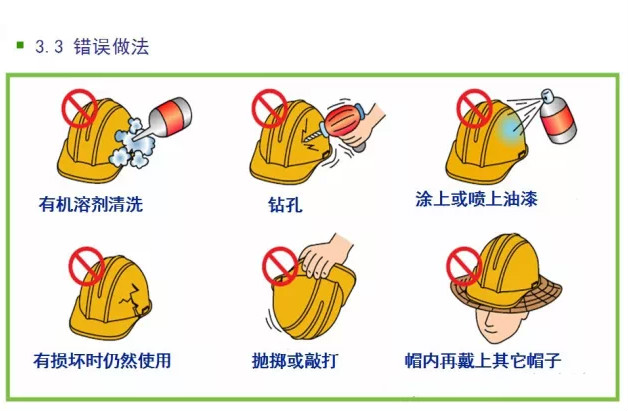 3.3 错误做法

有机溶剂清洗

钻孔

涂上或喷上油漆

有损坏时仍然使用

抛掷或敲打

帽内再戴上其它帽子